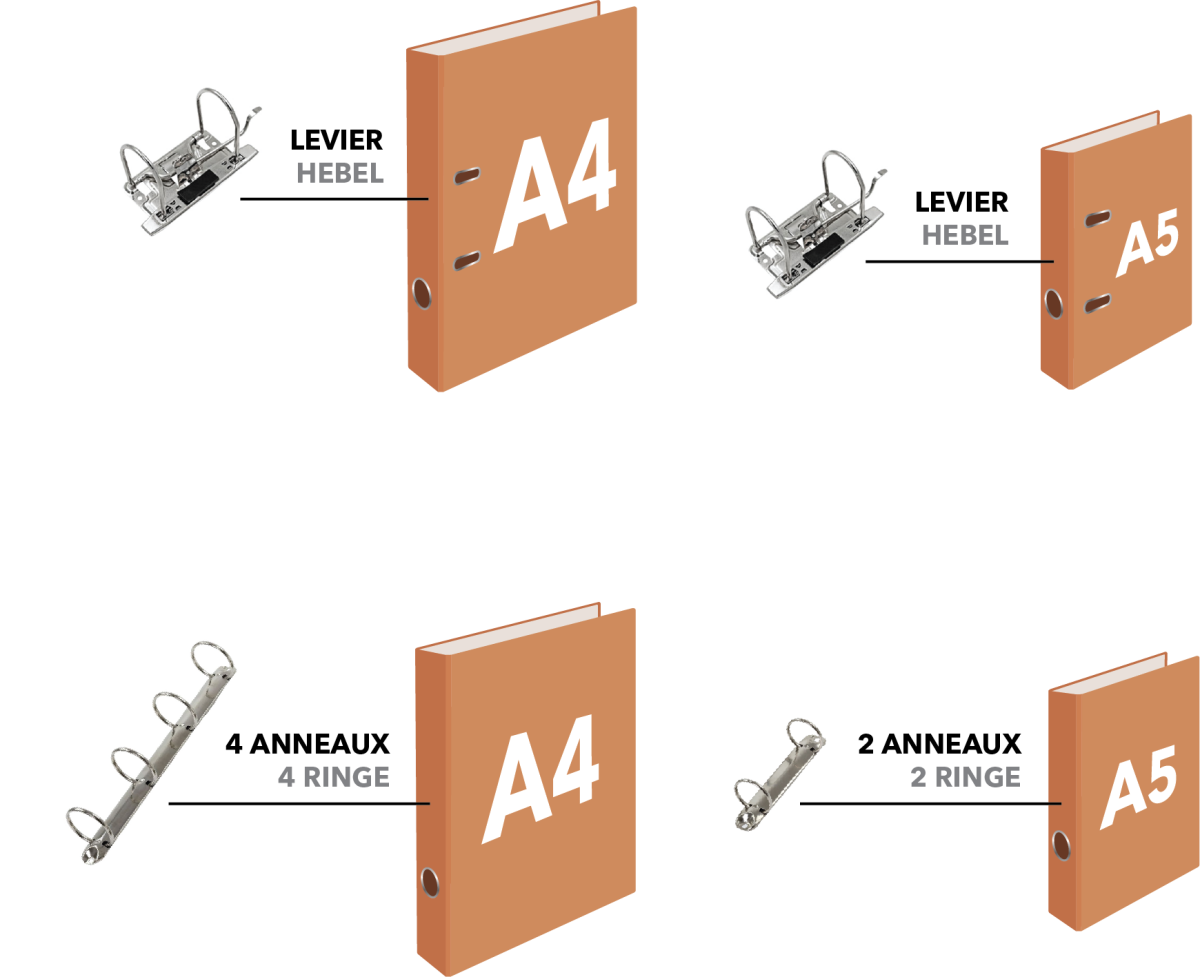 LEVIER
HEBEL

A4

LEVIER
HEBEL

A5

4 ANNEAUX
4 RINGE

A4

2 ANNEAUX
2 RINGE

A5